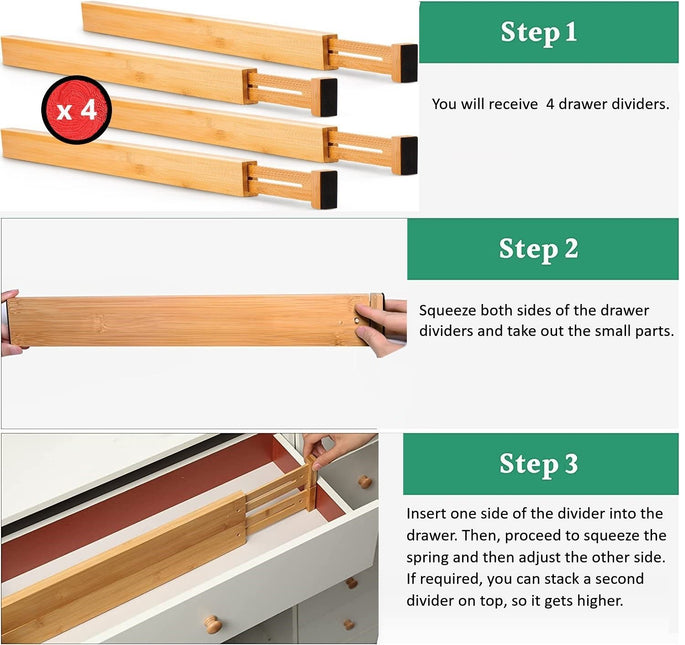 x 4

Step 1

You will receive 4 drawer dividers.

Step 2

Squeeze both sides of the drawer dividers and take out the small parts.

Step 3

Insert one side of the divider into the drawer. Then, proceed to squeeze the spring and then adjust the other side. If required, you can stack a second divider on top, so it gets higher.