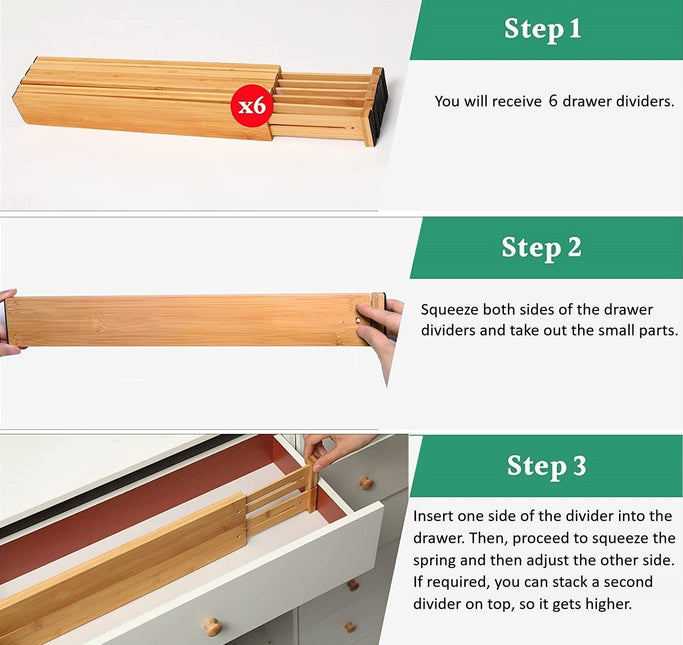 x6

Step 1

You will receive 6 drawer dividers.

Step 2

Squeeze both sides of the drawer dividers and take out the small parts.

Step 3

Insert one side of the divider into the drawer. Then, proceed to squeeze the spring and then adjust the other side. If required, you can stack a second divider on top, so it gets higher.