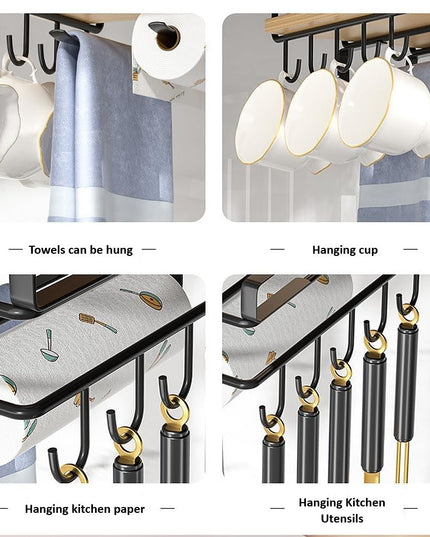 — Towels can be hung —

— Hanging cup —

— Hanging kitchen paper —

— Hanging Kitchen Utensils —