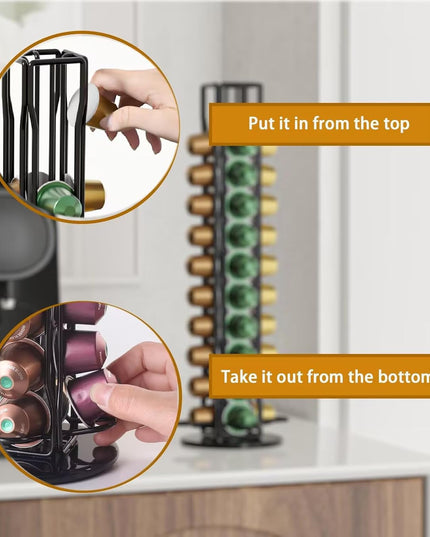 Put it in from the top

Take it out from the bottom