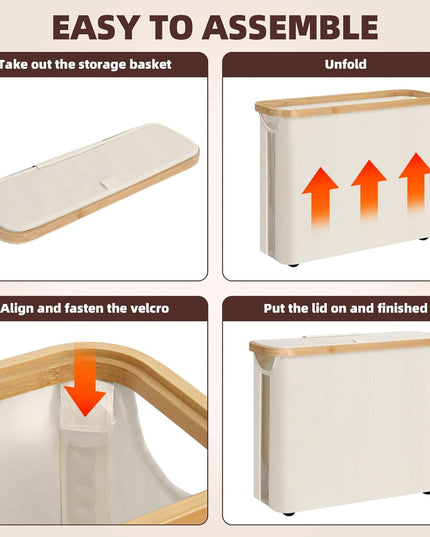 EASY TO ASSEMBLE

Take out the storage basket

Unfold

Align and fasten the velcro

Put the lid on and finished