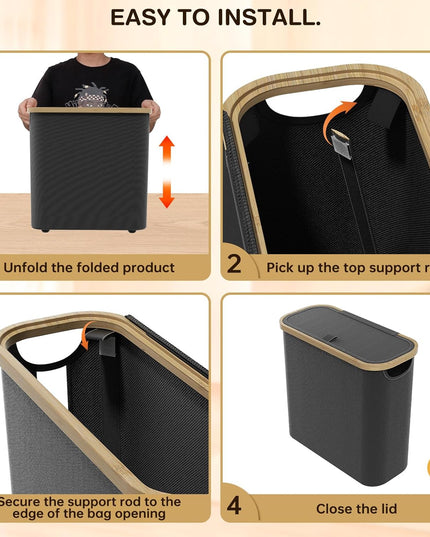 EASY TO INSTALL.

Unfold the folded product

2 Pick up the top support r

Secure the support rod to the edge of the bag opening

4 Close the lid