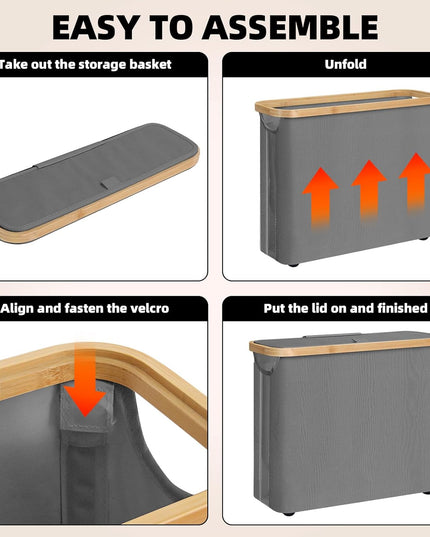 EASY TO ASSEMBLE

Take out the storage basket

Unfold

Align and fasten the velcro

Put the lid on and finished