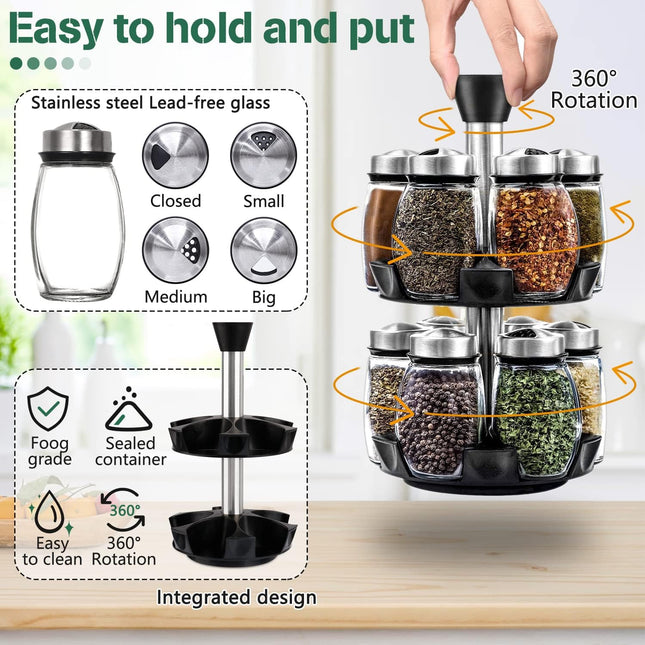 Easy to hold and put

Stainless steel Lead-free glass

Closed
Small
Medium
Big

360°
Rotation

Foog grade
Sealed container
Easy to clean
360°
360° Rotation

Integrated design