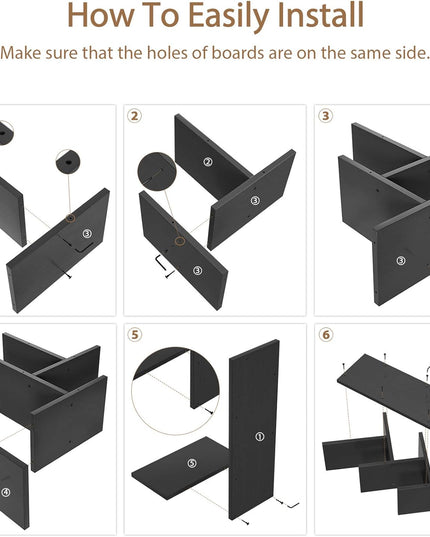 How To Easily Install

Make sure that the holes of boards are on the same side.

③

2

②

③

③

3

③

④

5

⑤

①

6