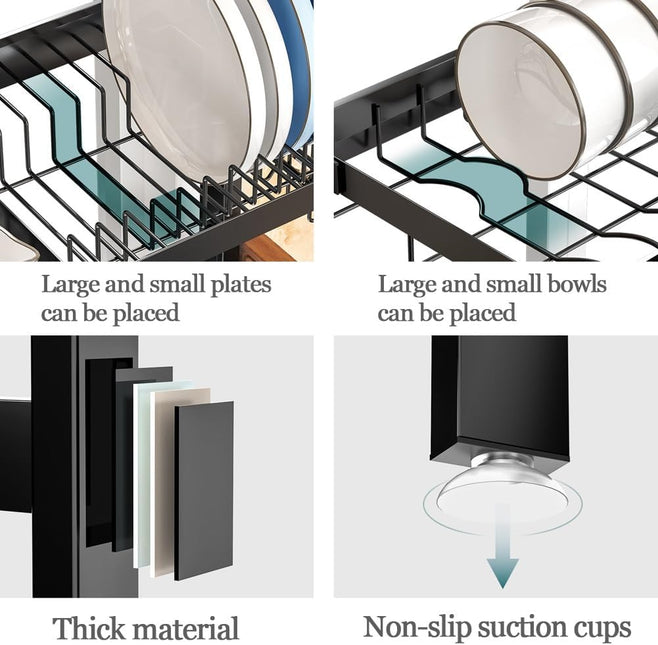 Large and small plates can be placed

Large and small bowls can be placed

Thick material

Non-slip suction cups