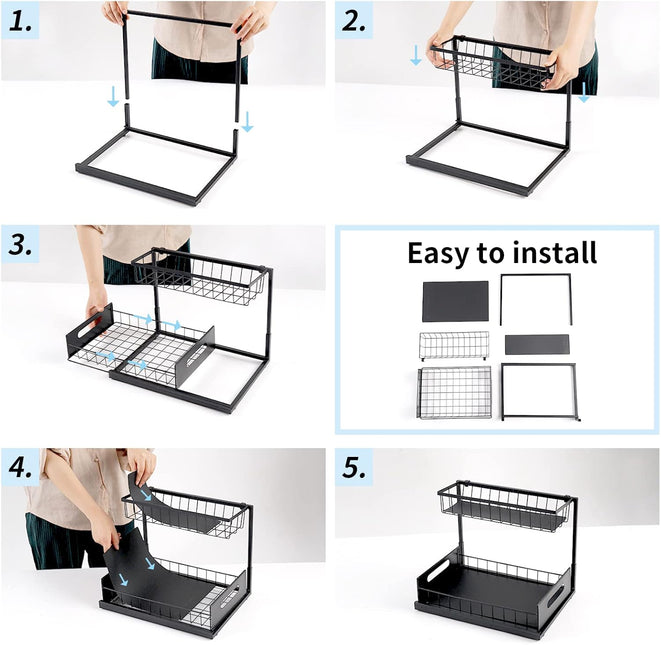 1.

2.

3.

Easy to install

4.

5.